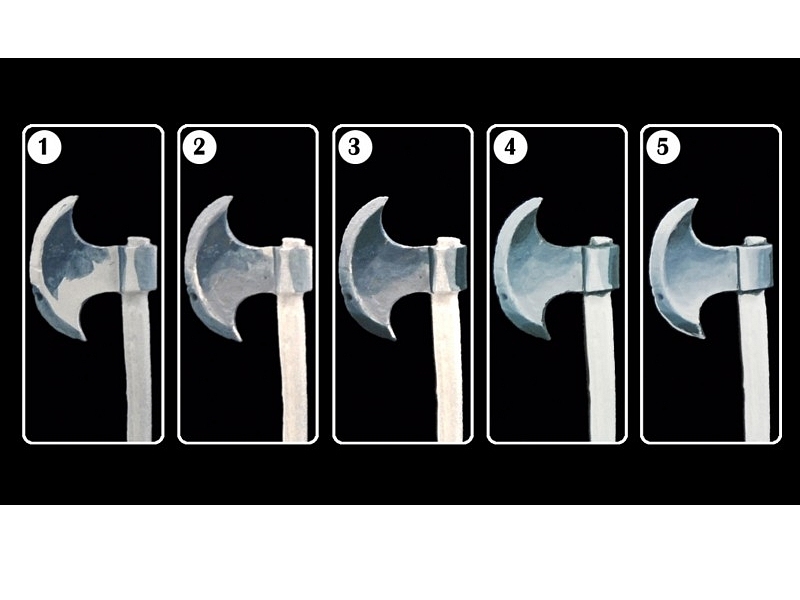 1

2

3

4

5